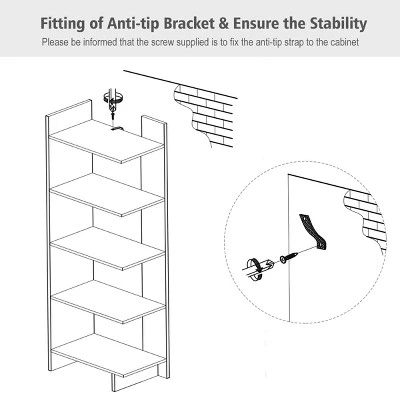 Fitting of Anti-tip Bracket & Ensure the Stability

Please be informed that the screw supplied is to fix the anti-tip strap to the cabinet